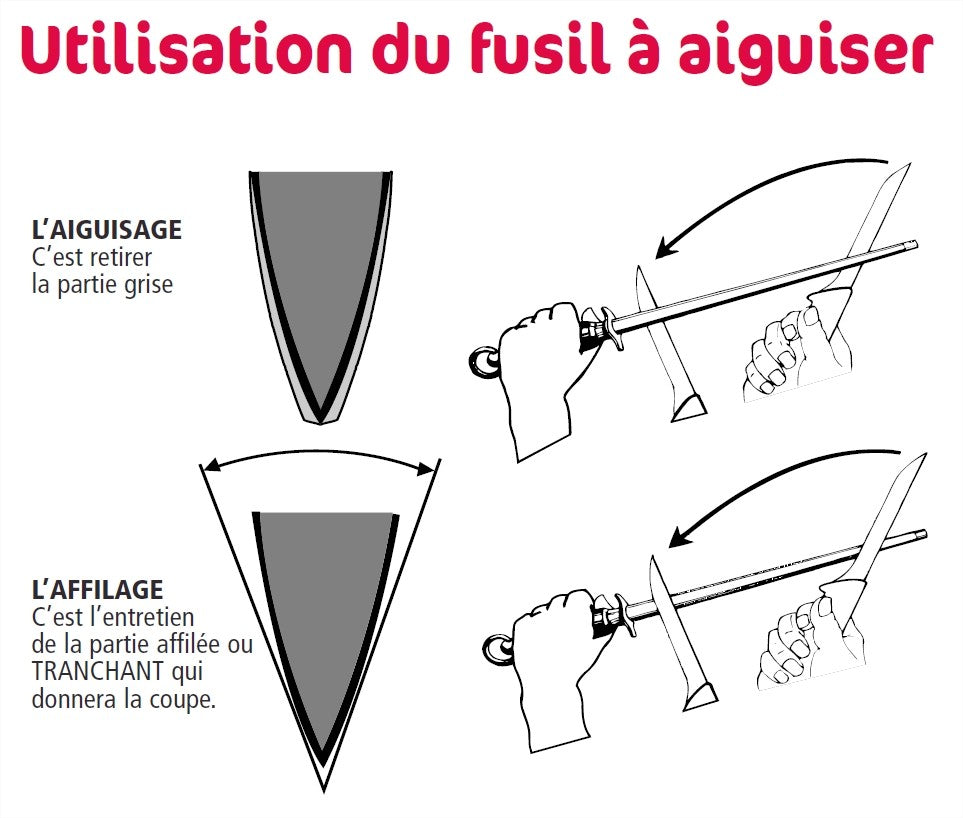 Utilisation du fusil à aiguiser

L'AIGUISAGE
C'est retirer la partie grise

L'AFFILAGE
C'est l'entretien de la partie affilée ou TRANCHANT qui donnera la coupe.